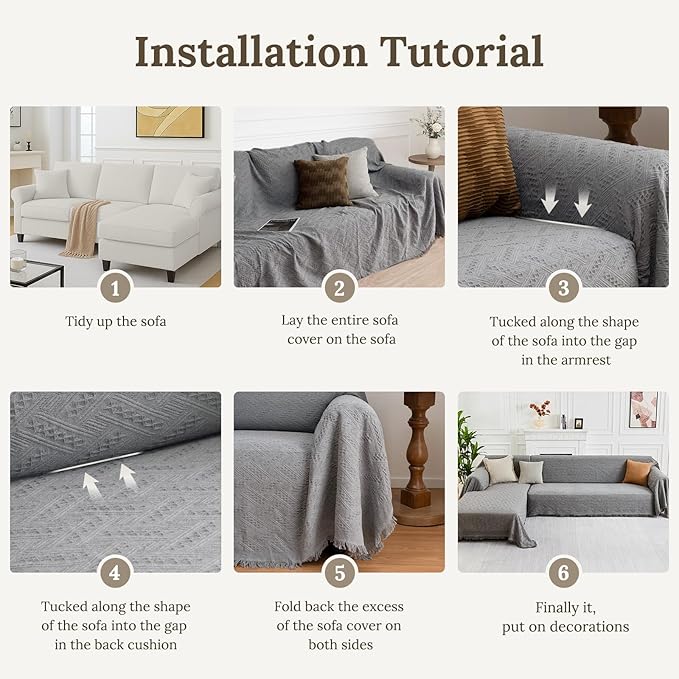 Installation Tutorial

1

Tidy up the sofa

2

Lay the entire sofa cover on the sofa

3

Tucked along the shape of the sofa into the gap in the armrest

4

Tucked along the shape of the sofa into the gap in the back cushion

5

Fold back the excess of the sofa cover on both sides

6

Finally it, put on decorations